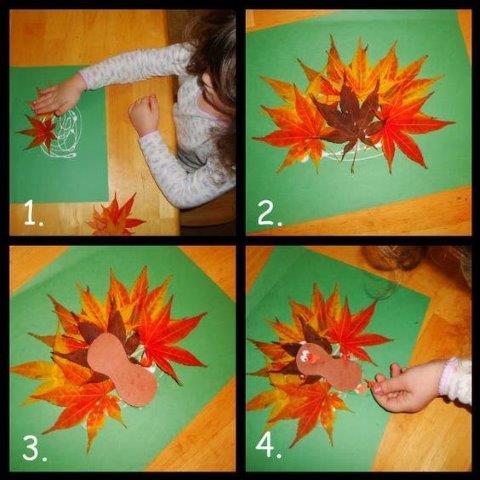 1.

2.

3.

4.